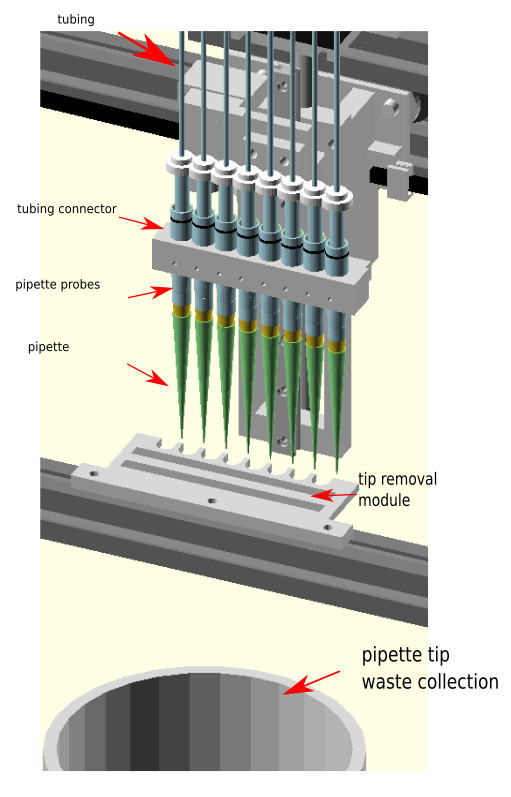 tubing

tubing connector

pipette probes

pipette

tip removal module

pipette tip waste collection