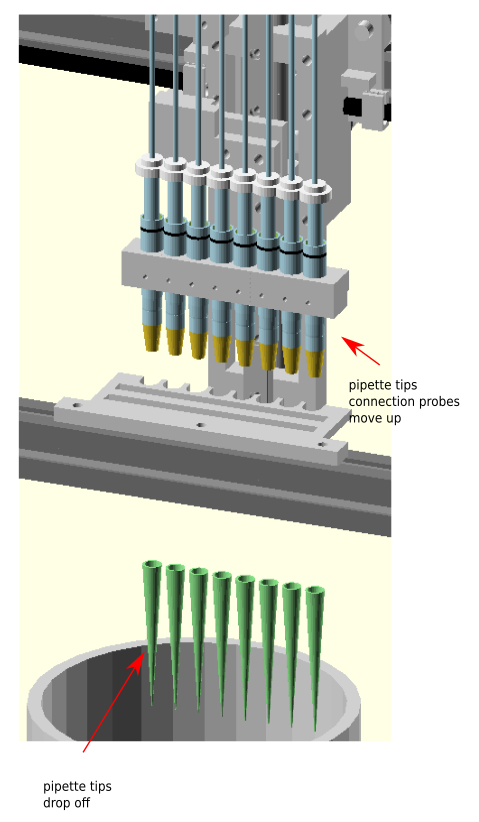 pipette tips connection probes move up

pipette tips drop off