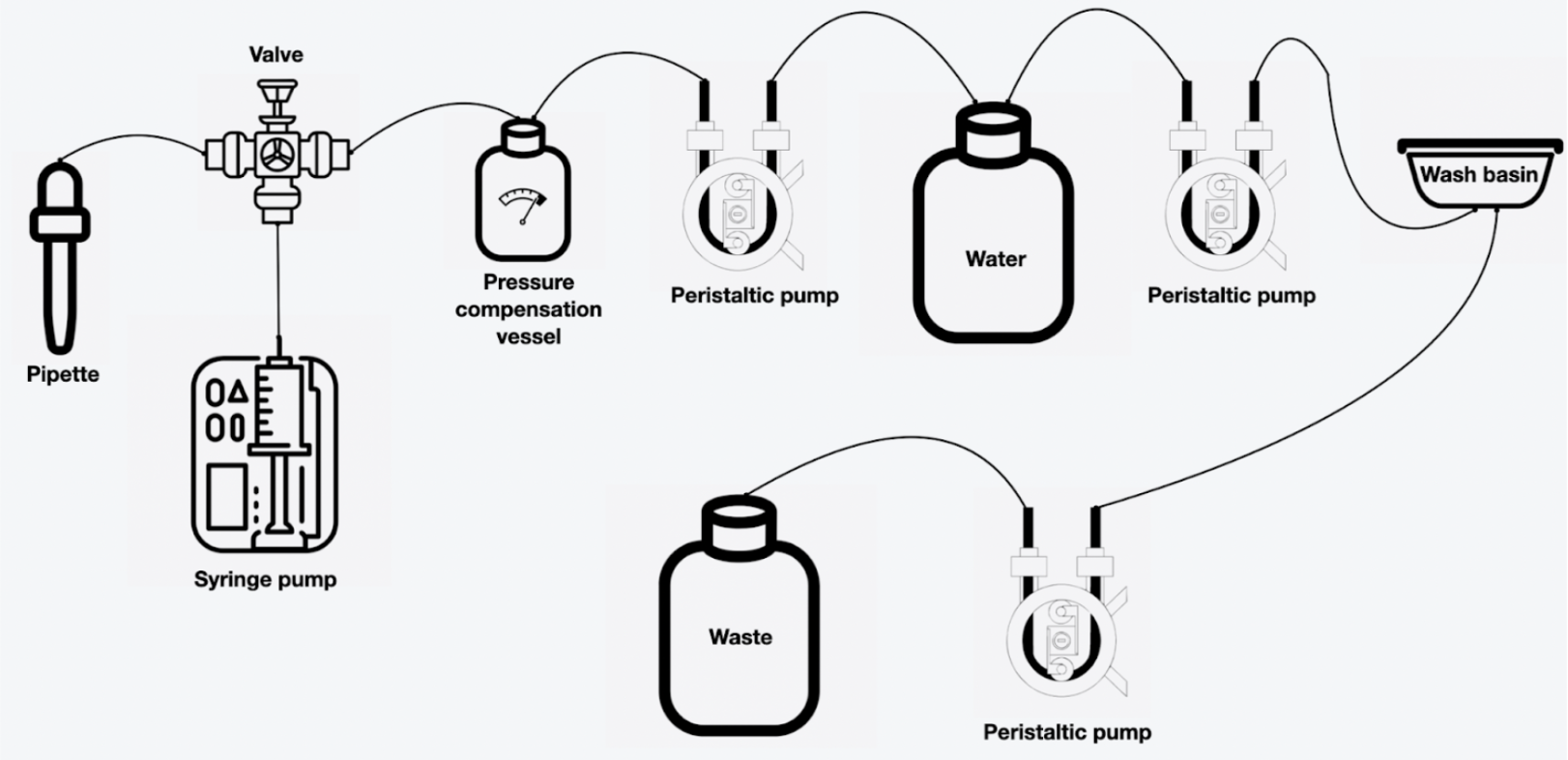 Valve

Pipette

Syringe pump

Pressure compensation vessel

Peristaltic pump

Water

Peristaltic pump

Wash basin

Waste

Peristaltic pump